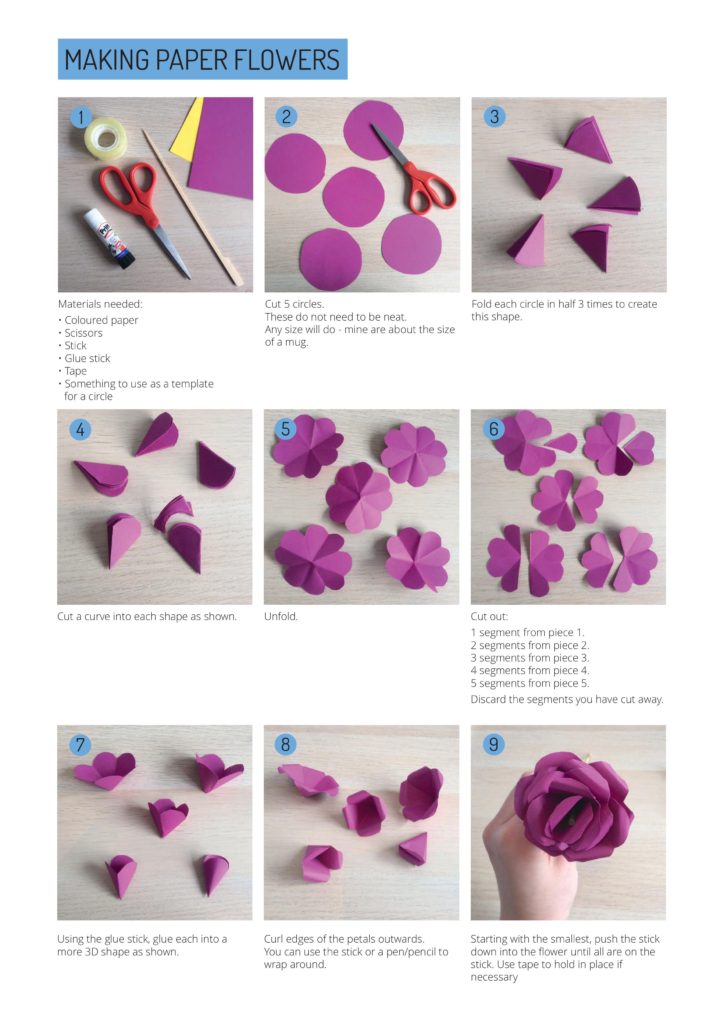 MAKING PAPER FLOWERS

1

Materials needed:
• Coloured paper
• Scissors
• Stick
• Glue stick
• Tape
• Something to use as a template for a circle

2

Cut 5 circles.
These do not need to be neat.
Any size will do - mine are about the size of a mug.

3

Fold each circle in half 3 times to create this shape.

4

Cut a curve into each shape as shown.

5

Unfold.

6

Cut out:
1 segment from piece 1.
2 segments from piece 2.
3 segments from piece 3.
4 segments from piece 4.
5 segments from piece 5.
Discard the segments you have cut away.

7

Using the glue stick, glue each into a more 3D shape as shown.

8

Curl edges of the petals outwards.
You can use the stick or a pen/pencil to wrap around.

9

Starting with the smallest, push the stick down into the flower until all are on the stick. Use tape to hold in place if necessary